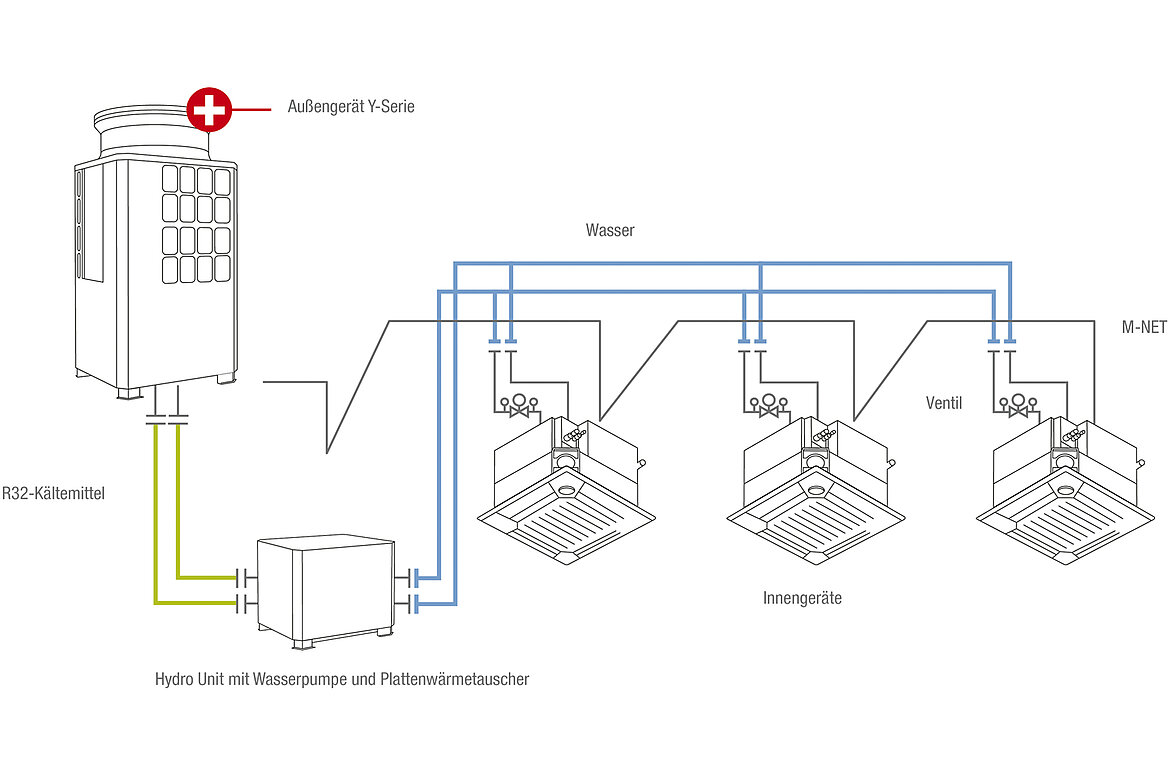 Außengerät Y-Serie

Wasser

M-NET

Ventil

R32-Kältemittel

Innengeräte

Hydro Unit mit Wasserpumpe und Plattenwärmetauscher