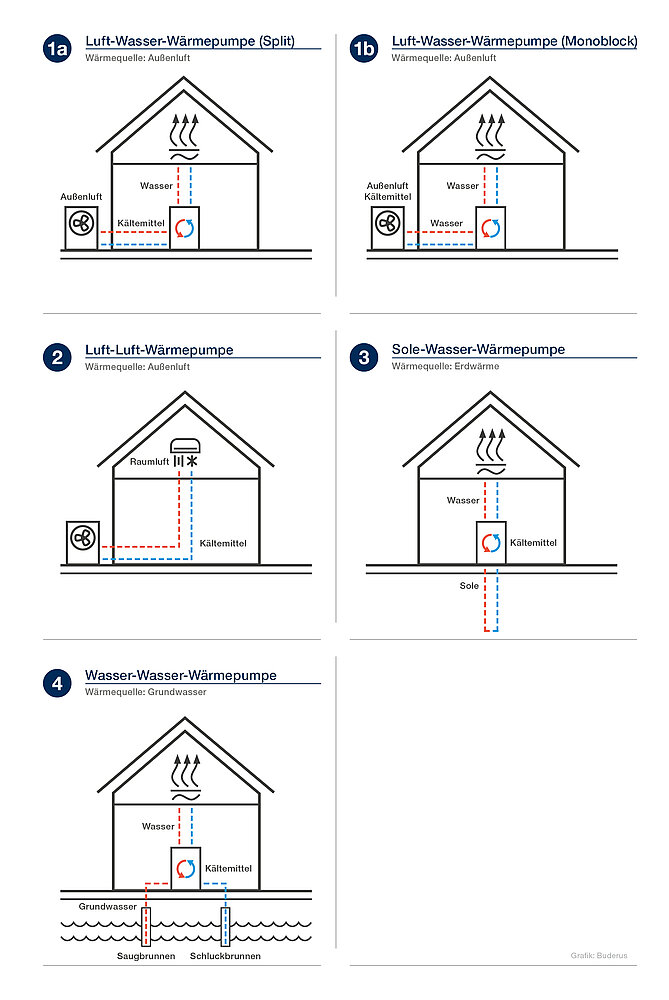 1a
Luft-Wasser-Wärmepumpe (Split)
Wärmequelle: Außenluft

Außenluft
Wasser
Kältemittel

1b
Luft-Wasser-Wärmepumpe (Monoblock)
Wärmequelle: Außenluft

Außenluft
Kältemittel
Wasser
Wasser

2
Luft-Luft-Wärmepumpe
Wärmequelle: Außenluft

Raumluft
Kältemittel

3
Sole-Wasser-Wärmepumpe
Wärmequelle: Erdwärme

Wasser
Kältemittel
Sole

4
Wasser-Wasser-Wärmepumpe
Wärmequelle: Grundwasser

Wasser
Kältemittel
Grundwasser
Saugbrunnen
Schluckbrunnen

Grafik: Buderus