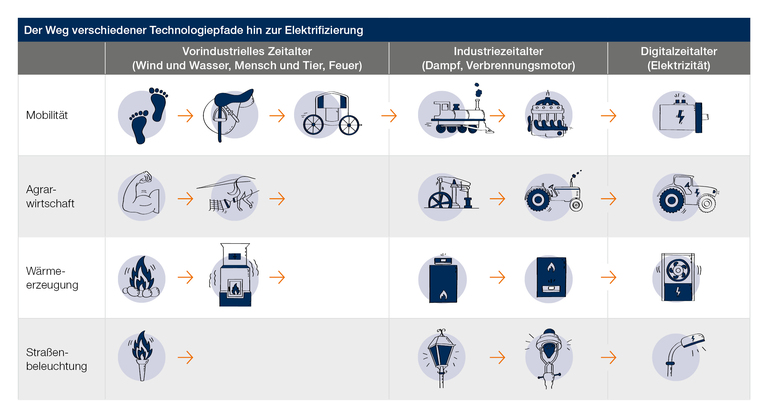 Der Weg verschiedener Technologiepfade hin zur Elektrifizierung

| | Vorindustrielles Zeitalter (Wind und Wasser, Mensch und Tier, Feuer) | Industriezeitalter (Dampf, Verbrennungsmotor) | Digitalzeitalter (Elektrizität) |
|---|---|---|---|
| Mobilität | | | |
| Agrarwirtschaft | | | |
| Wärmeerzeugung | | | |
| Straßenbeleuchtung | | | |