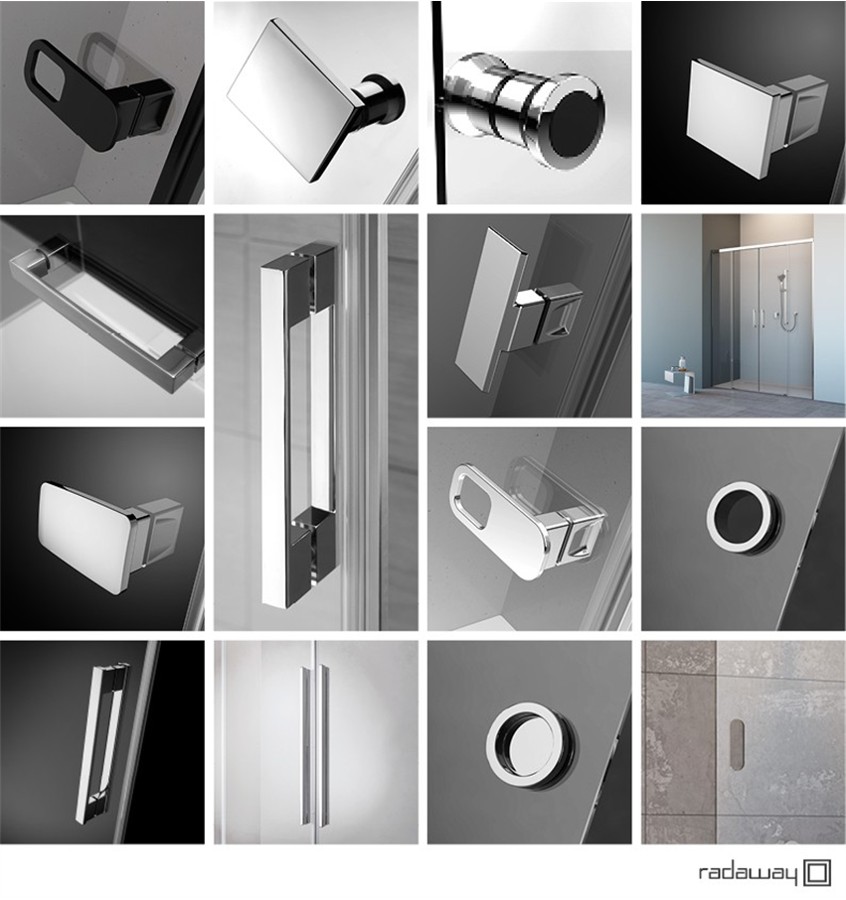 radaway