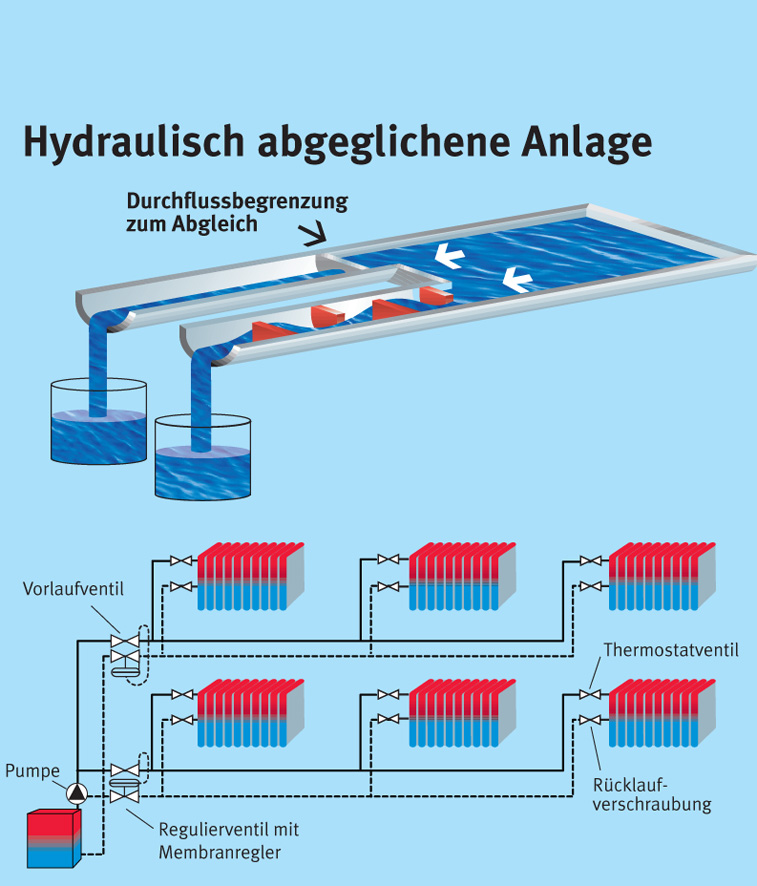 Hydraulisch abgeglichene Anlage

Durchflussbegrenzung zum Abgleich

Vorlaufventil

Thermostatventil

Pumpe

Rücklaufverschraubung

Regulierventil mit Membranregler